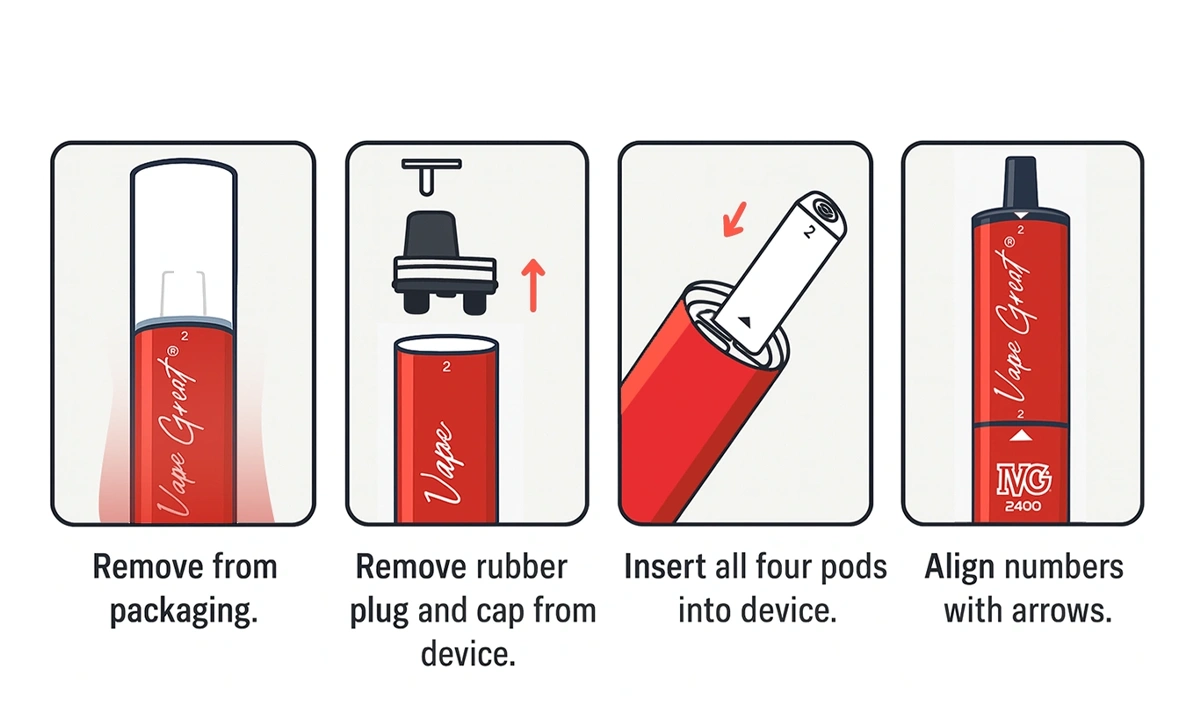 2
Vape Great®

Remove from packaging.

2
Vape

Remove rubber plug and cap from device.

2

Insert all four pods into device.

Vape Great®
2
IVG
2400

Align numbers with arrows.